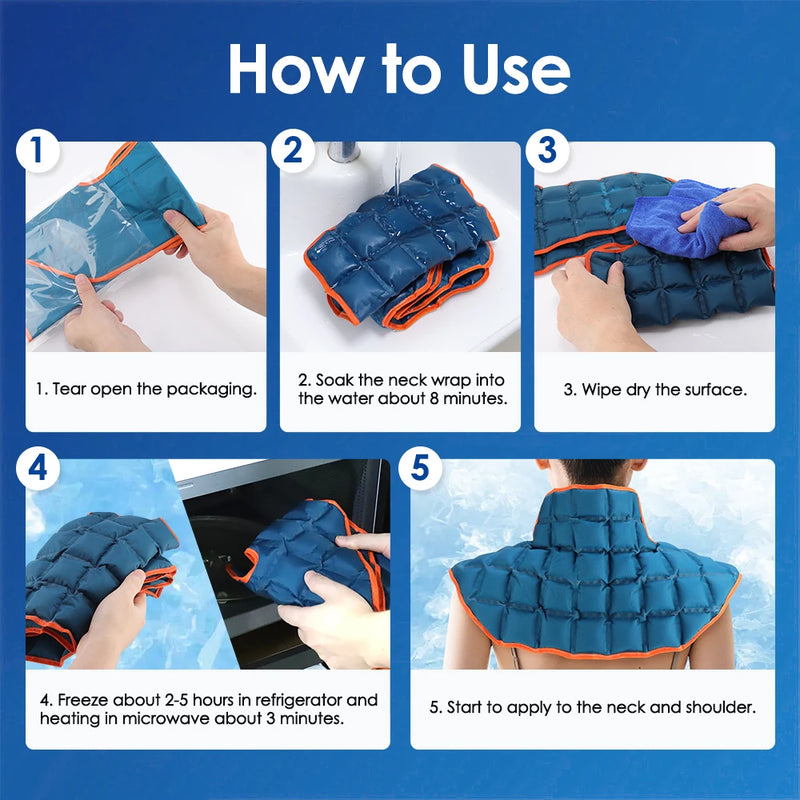 How to Use

1

1. Tear open the packaging.

2

2. Soak the neck wrap into the water about 8 minutes.

3

3. Wipe dry the surface.

4

4. Freeze about 2-5 hours in refrigerator and heating in microwave about 3 minutes.

5

5. Start to apply to the neck and shoulder.