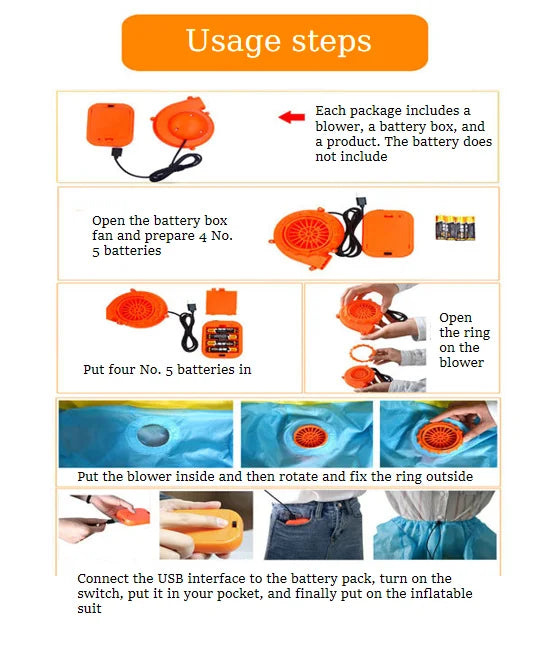 Usage steps

Each package includes a blower, a battery box, and a product. The battery does not include

Open the battery box fan and prepare 4 No. 5 batteries

Put four No. 5 batteries in

Open the ring on the blower

Put the blower inside and then rotate and fix the ring outside

Connect the USB interface to the battery pack, turn on the switch, put it in your pocket, and finally put on the inflatable suit