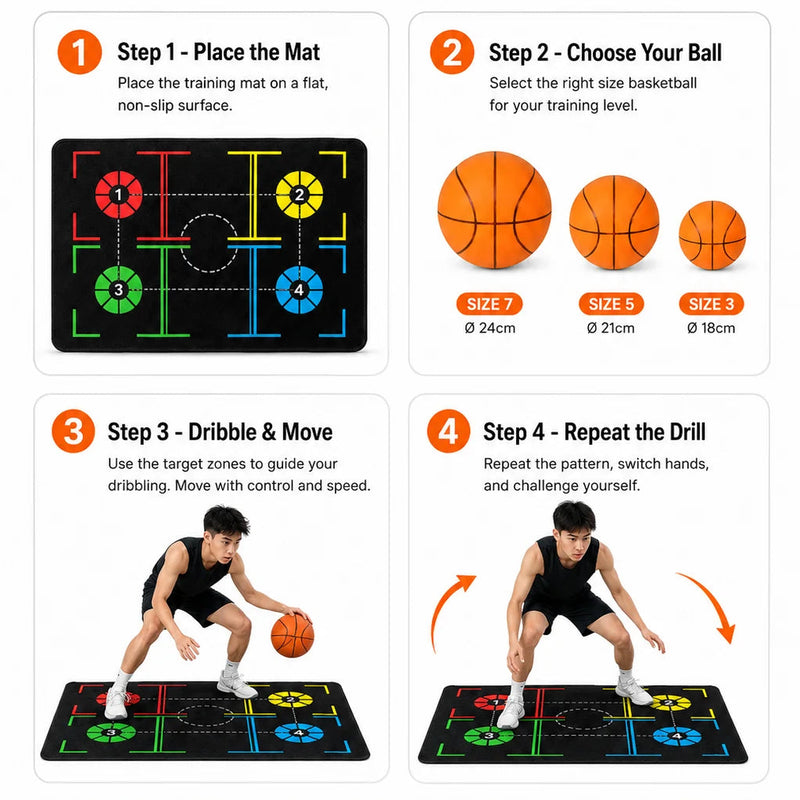 1 Step 1 - Place the Mat
Place the training mat on a flat, non-slip surface.

1 2 3 4

2 Step 2 - Choose Your Ball
Select the right size basketball for your training level.

SIZE 7
Ø 24cm

SIZE 5
Ø 21cm

SIZE 3
Ø 18cm

3 Step 3 - Dribble & Move
Use the target zones to guide your dribbling. Move with control and speed.

1 2 3 4

4 Step 4 - Repeat the Drill
Repeat the pattern, switch hands, and challenge yourself.

1 2 3 4